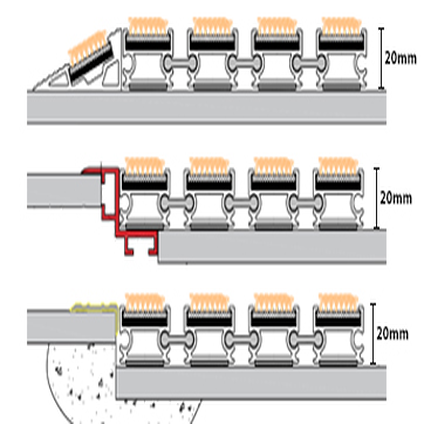 20mm

20mm

20mm